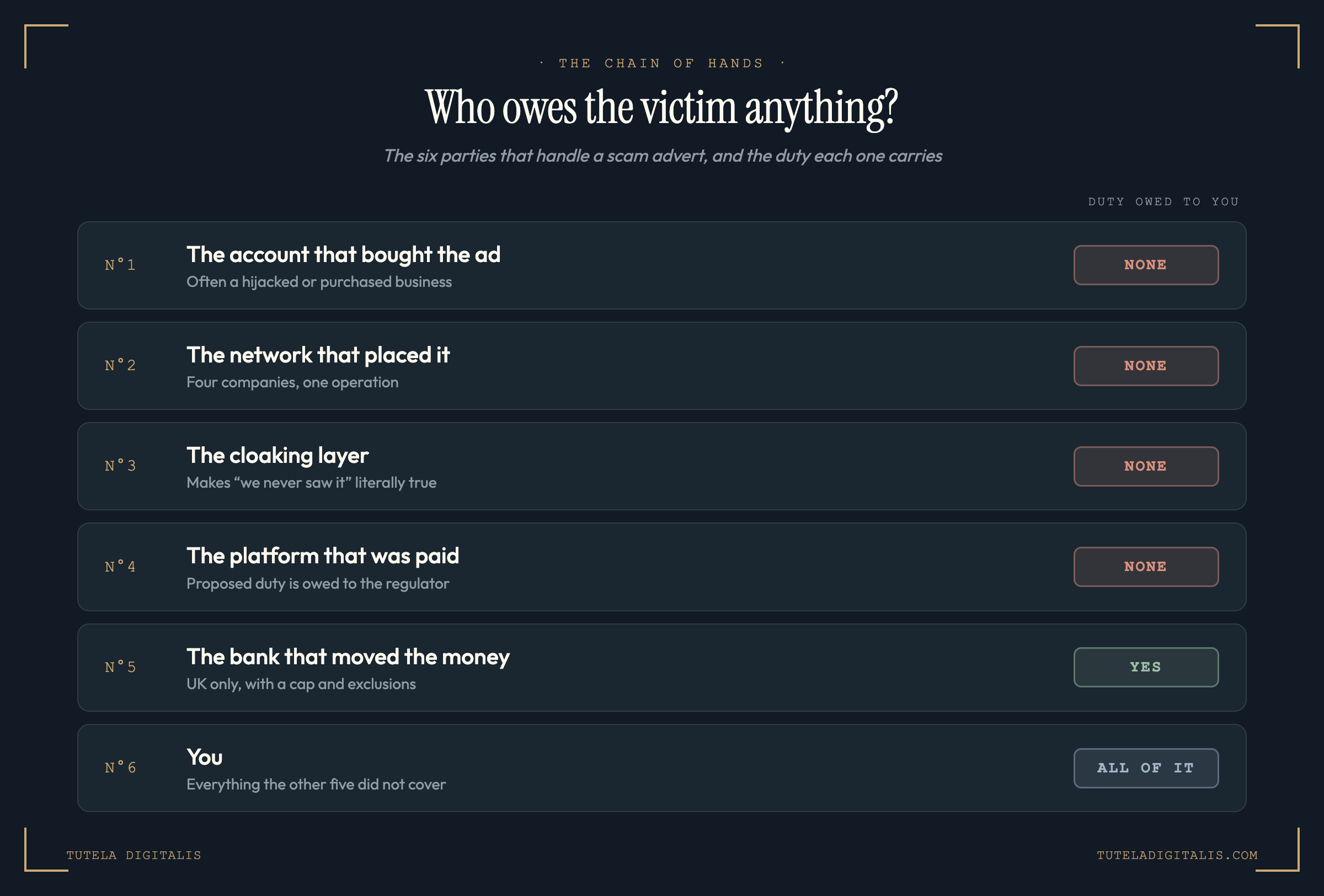 · THE CHAIN OF HANDS ·

Who owes the victim anything?

The six parties that handle a scam advert, and the duty each one carries

DUTY OWED TO YOU

N°1 The account that bought the ad
Often a hijacked or purchased business
NONE

N°2 The network that placed it
Four companies, one operation
NONE

N°3 The cloaking layer
Makes “we never saw it” literally true
NONE

N°4 The platform that was paid
Proposed duty is owed to the regulator
NONE

N°5 The bank that moved the money
UK only, with a cap and exclusions
YES

N°6 You
Everything the other five did not cover
ALL OF IT

TUTELA DIGITALIS

TUTELADIGITALIS.COM